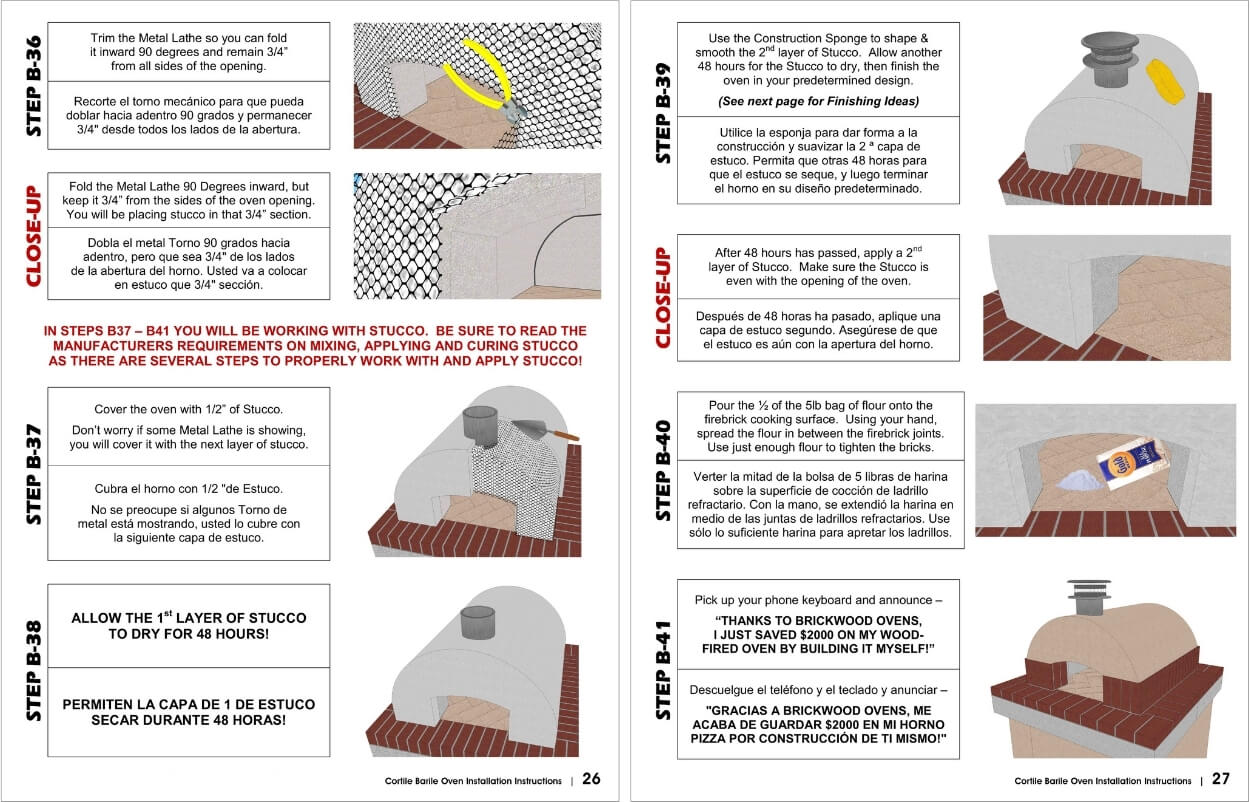 STEP B-36

Trim the Metal Lathe so you can fold it inward 90 degrees and remain 3/4" from all sides of the opening.

Recorte el torno mecánico para que pueda doblar hacia adentro 90 grados y permanecer 3/4" desde todos los lados de la abertura.

CLOSE-UP

Fold the Metal Lathe 90 Degrees inward, but keep it 3/4" from the sides of the oven opening. You will be placing stucco in that 3/4" section.

Dobla el metal Torno 90 grados hacia adentro, pero que sea 3/4" de los lados de la abertura del horno. Usted va a colocar en estuco que 3/4" sección.

IN STEPS B37 – B41 YOU WILL BE WORKING WITH STUCCO. BE SURE TO READ THE MANUFACTURERS REQUIREMENTS ON MIXING, APPLYING AND CURING STUCCO AS THERE ARE SEVERAL STEPS TO PROPERLY WORK WITH AND APPLY STUCCO!

STEP B-37

Cover the oven with 1/2" of Stucco.

Don't worry if some Metal Lathe is showing, you will cover it with the next layer of stucco.

Cubra el horno con 1/2 "de Estuco.

No se preocupe si algunos Torno de metal está mostrando, usted lo cubre con la siguiente capa de estuco.

STEP B-38

ALLOW THE 1$^{st}$ LAYER OF STUCCO TO DRY FOR 48 HOURS!

PERMITEN LA CAPA DE 1 DE ESTUCO SECAR DURANTE 48 HORAS!

Cortile Barile Oven Installation Instructions | 26

STEP B-39

Use the Construction Sponge to shape & smooth the 2$^{nd}$ layer of Stucco. Allow another 48 hours for the Stucco to dry, then finish the oven in your predetermined design.

(See next page for Finishing Ideas)

Utilice la esponja para dar forma a la construcción y suavizar la 2 ª capa de estuco. Permita que otras 48 horas para que el estuco se seque, y luego terminar el horno en su diseño predeterminado.

CLOSE-UP

After 48 hours has passed, apply a 2$^{nd}$ layer of Stucco. Make sure the Stucco is even with the opening of the oven.

Después de 48 horas ha pasado, aplique una capa de estuco segundo. Asegúrese de que el estuco es aún con la apertura del horno.

STEP B-40

Pour the ½ of the 5lb bag of flour onto the firebrick cooking surface. Using your hand, spread the flour in between the firebrick joints. Use just enough flour to tighten the bricks.

Verter la mitad de la bolsa de 5 libras de harina sobre la superficie de cocción de ladrillo refractario. Con la mano, se extendió la harina en medio de las juntas de ladrillos refractarios. Use sólo lo suficiente harina para apretar los ladrillos.

Gold

STEP B-41

Pick up your phone keyboard and announce –

"THANKS TO BRICKWOOD OVENS, I JUST SAVED $2000 ON MY WOOD-FIRED OVEN BY BUILDING IT MYSELF!"

Descuelgue el teléfono y el teclado y anunciar –

"GRACIAS A BRICKWOOD OVENS, ME ACABA DE GUARDAR $2000 EN MI HORNO PIZZA POR CONSTRUCCIÓN DE TI MISMO!"

Cortile Barile Oven Installation Instructions | 27