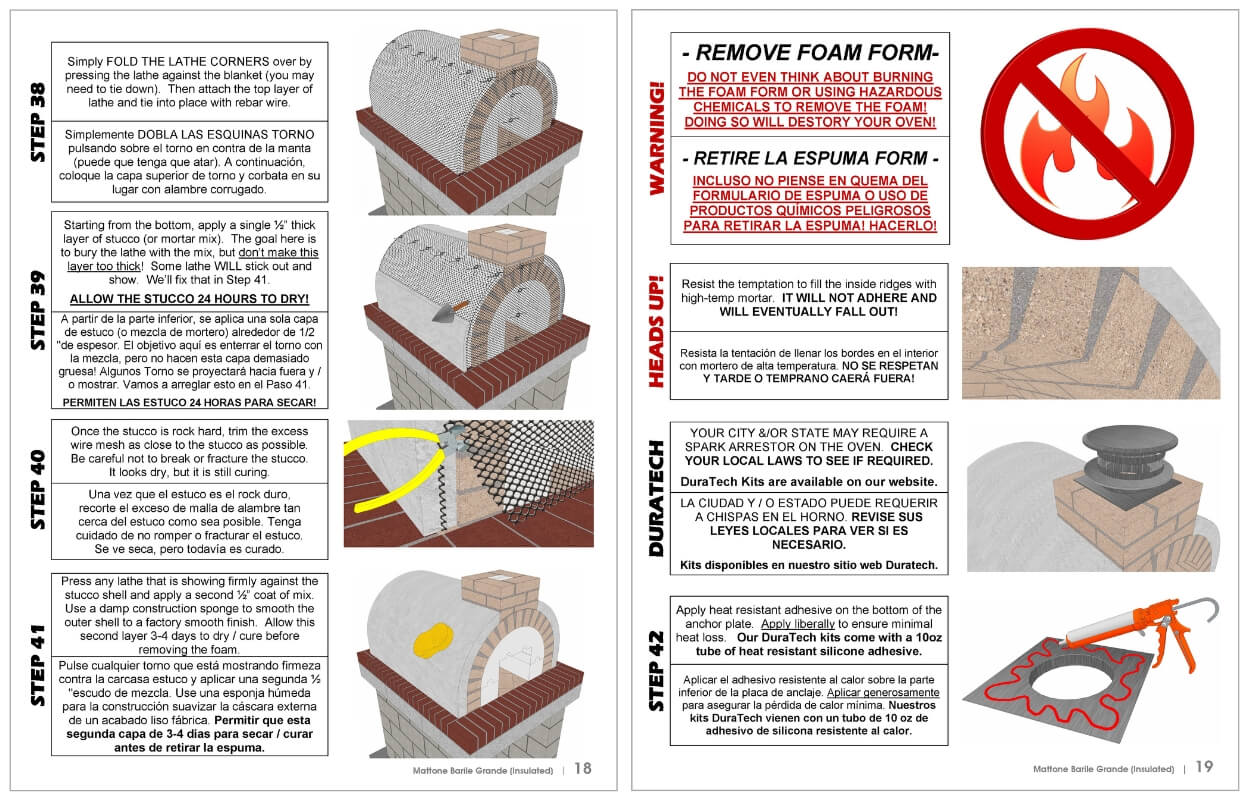 STEP 38

Simply FOLD THE LATHE CORNERS over by pressing the lathe against the blanket (you may need to tie down). Then attach the top layer of lathe and tie into place with rebar wire.

Simplemente DOBLA LAS ESQUINAS TORNO pulsando sobre el torno en contra de la manta (puede que tenga que atar). A continuación, coloque la capa superior de torno y corbata en su lugar con alambre corrugado.

STEP 39

Starting from the bottom, apply a single ½" thick layer of stucco (or mortar mix). The goal here is to bury the lathe with the mix, but don't make this layer too thick! Some lathe WILL stick out and show. We'll fix that in Step 41.

ALLOW THE STUCCO 24 HOURS TO DRY!

A partir de la parte inferior, se aplica una sola capa de estuco (o mezcla de mortero) alrededor de 1/2 "de espesor. El objetivo aquí es enterrar el torno con la mezcla, pero no hacen esta capa demasiado gruesa! Algunos Torno se proyectará hacia fuera y / o mostrar. Vamos a arreglar esto en el Paso 41.

PERMITEN LAS ESTUCO 24 HORAS PARA SECAR!

STEP 40

Once the stucco is rock hard, trim the excess wire mesh as close to the stucco as possible. Be careful not to break or fracture the stucco. It looks dry, but it is still curing.

Una vez que el estuco es el rock duro, recorte el exceso de malla de alambre tan cerca del estuco como sea posible. Tenga cuidado de no romper o fracturar el estuco. Se ve seca, pero todavía es curado.

STEP 41

Press any lathe that is showing firmly against the stucco shell and apply a second ½" coat of mix. Use a damp construction sponge to smooth the outer shell to a factory smooth finish. Allow this second layer 3-4 days to dry / cure before removing the foam.

Pulse cualquier torno que está mostrando firmeza contra la carcasa estuco y aplicar una segunda ½ "escudo de mezcla. Use una esponja húmeda para la construcción suavizar la cáscara externa de un acabado liso fábrica. Permitir que esta segunda capa de 3-4 días para secar / curar antes de retirar la espuma.

Mattone Barile Grande (Insulated) | 18

WARNING!

- REMOVE FOAM FORM-
DO NOT EVEN THINK ABOUT BURNING THE FOAM FORM OR USING HAZARDOUS CHEMICALS TO REMOVE THE FOAM! DOING SO WILL DESTORY YOUR OVEN!

- RETIRE LA ESPUMA FORM -
INCLUSO NO PIENSE EN QUEMA DEL FORMULARIO DE ESPUMA O USO DE PRODUCTOS QUÍMICOS PELIGROSOS PARA RETIRAR LA ESPUMA! HACERLO!

HEADS UP!

Resist the temptation to fill the inside ridges with high-temp mortar. IT WILL NOT ADHERE AND WILL EVENTUALLY FALL OUT!

Resista la tentación de llenar los bordes en el interior con mortero de alta temperatura. NO SE RESPETAN Y TARDE O TEMPRANO CAERÁ FUERA!

DURATECH

YOUR CITY &/OR STATE MAY REQUIRE A SPARK ARRESTOR ON THE OVEN. CHECK YOUR LOCAL LAWS TO SEE IF REQUIRED.

DuraTech Kits are available on our website.

LA CIUDAD Y / O ESTADO PUEDE REQUERIR A CHISPAS EN EL HORNO. REVISE SUS LEYES LOCALES PARA VER SI ES NECESARIO.

Kits disponibles en nuestro sitio web Duratech.

STEP 42

Apply heat resistant adhesive on the bottom of the anchor plate. Apply liberally to ensure minimal heat loss. Our DuraTech kits come with a 10oz tube of heat resistant silicone adhesive.

Aplicar el adhesivo resistente al calor sobre la parte inferior de la placa de anclaje. Aplicar generosamente para asegurar la pérdida de calor mínima. Nuestros kits DuraTech vienen con un tubo de 10 oz de adhesivo de silicona resistente al calor.

Mattone Barile Grande (Insulated) | 19